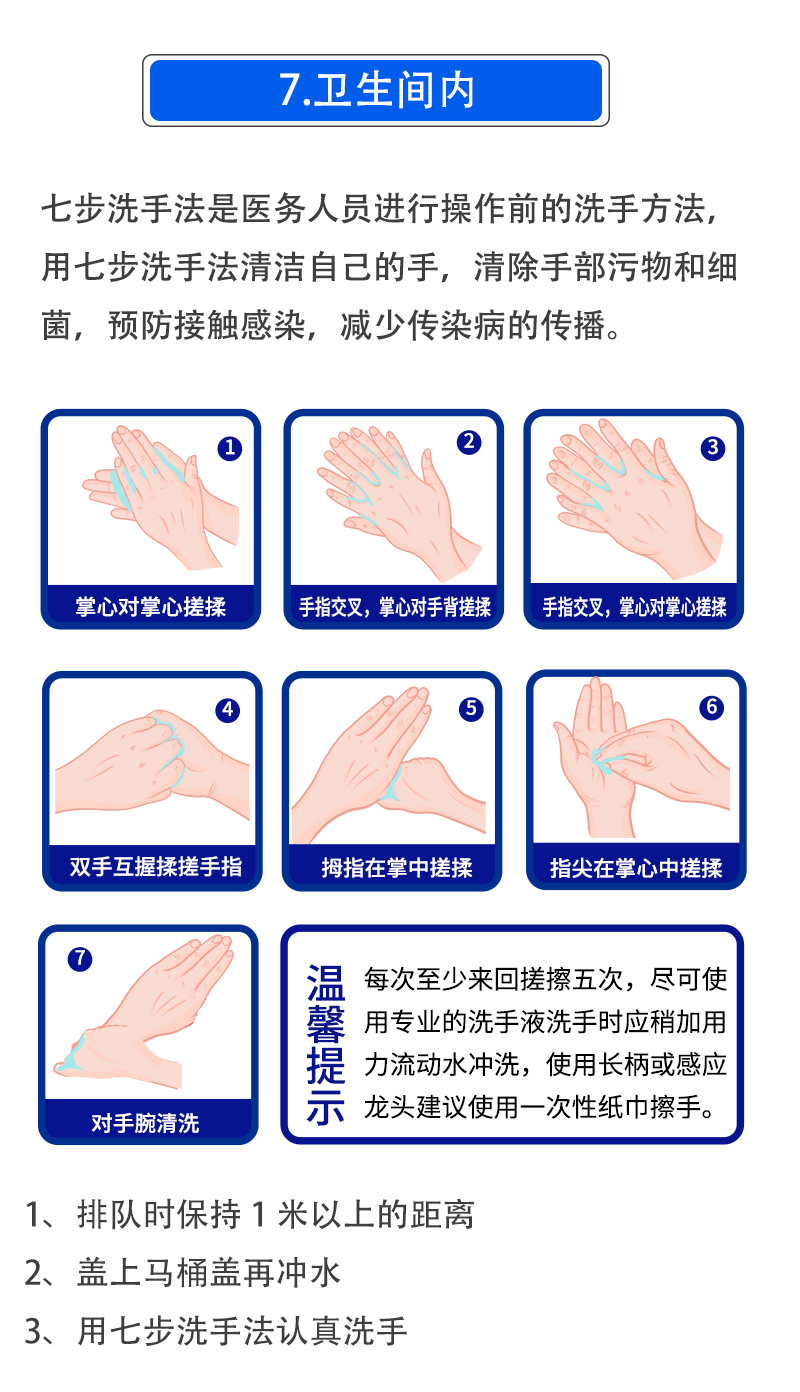 7.卫生间内

七步洗手法是医务人员进行操作前的洗手方法，用七步洗手法清洁自己的手，清除手部污物和细菌，预防接触感染，减少传染病的传播。

1
掌心对掌心搓揉

2
手指交叉，掌心对手背搓揉

3
手指交叉，掌心对掌心搓揉

4
双手互握揉搓手指

5
拇指在掌中搓揉

6
指尖在掌心中搓揉

7
对手腕清洗

温馨提示
每次至少来回搓擦五次，尽可使用专业的洗手液洗手时应稍加用力流动水冲洗，使用长柄或感应龙头建议使用一次性纸巾擦手。

1、排队时保持 1 米以上的距离
2、盖上马桶盖再冲水
3、用七步洗手法认真洗手